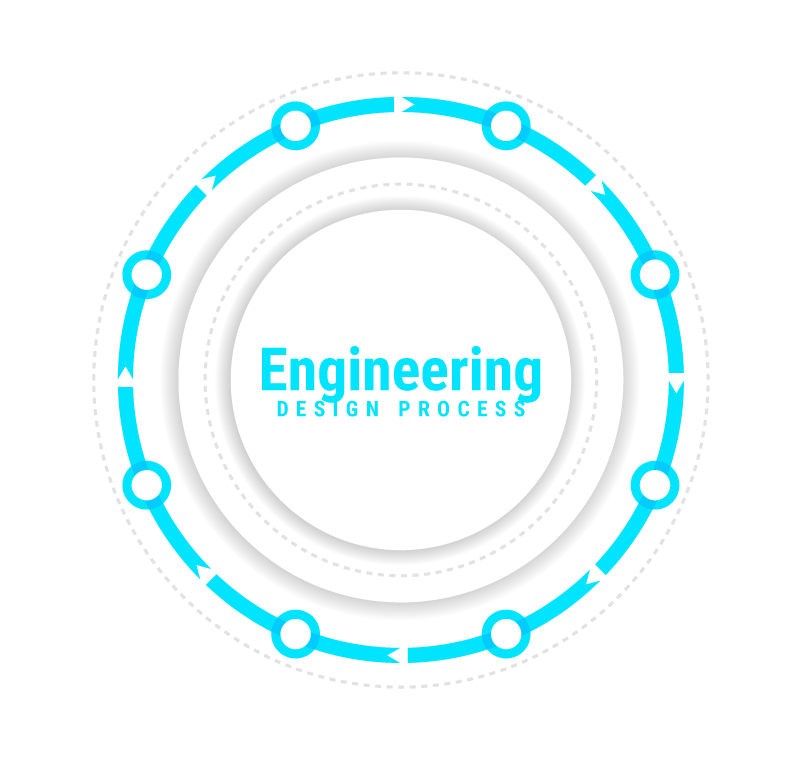 Engineering
DESIGN PROCESS